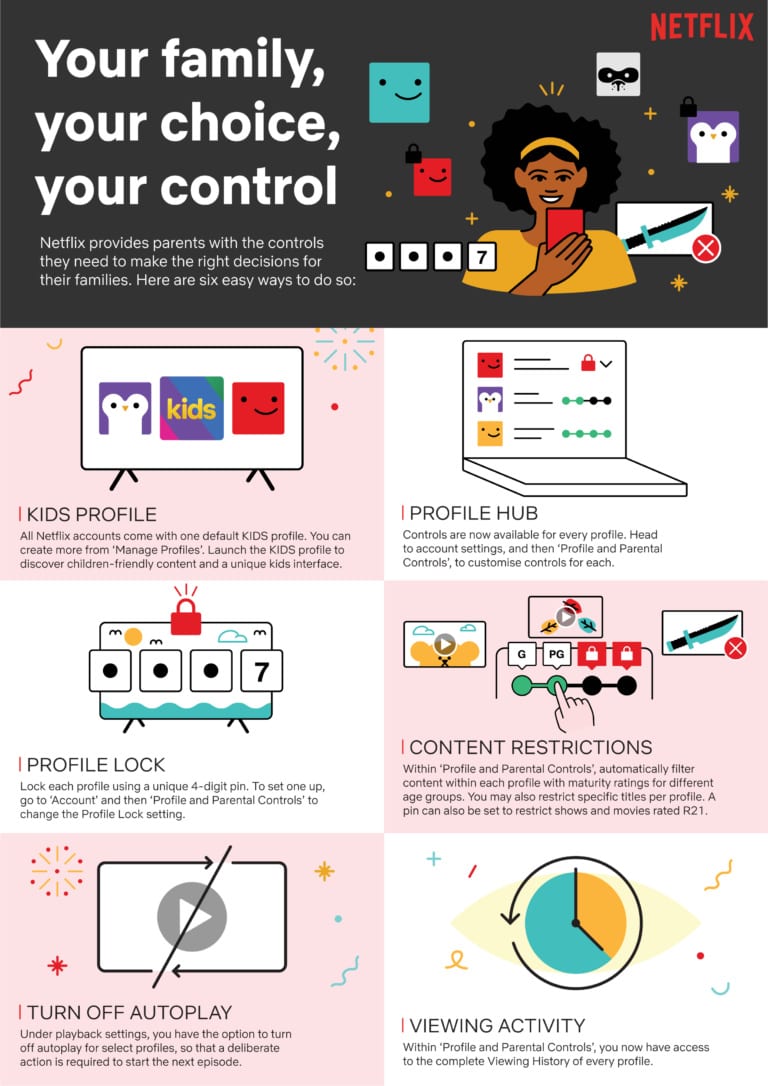 NETFLIX

Your family, your choice, your control

Netflix provides parents with the controls they need to make the right decisions for their families. Here are six easy ways to do so:

7

kids

KIDS PROFILE
All Netflix accounts come with one default KIDS profile. You can create more from 'Manage Profiles'. Launch the KIDS profile to discover children-friendly content and a unique kids interface.

PROFILE HUB
Controls are now available for every profile. Head to account settings, and then 'Profile and Parental Controls', to customise controls for each.

7

PROFILE LOCK
Lock each profile using a unique 4-digit pin. To set one up, go to 'Account' and then 'Profile and Parental Controls' to change the Profile Lock setting.

G PG

CONTENT RESTRICTIONS
Within 'Profile and Parental Controls', automatically filter content within each profile with maturity ratings for different age groups. You may also restrict specific titles per profile. A pin can also be set to restrict shows and movies rated R21.

TURN OFF AUTOPLAY
Under playback settings, you have the option to turn off autoplay for select profiles, so that a deliberate action is required to start the next episode.

VIEWING ACTIVITY
Within 'Profile and Parental Controls', you now have access to the complete Viewing History of every profile.