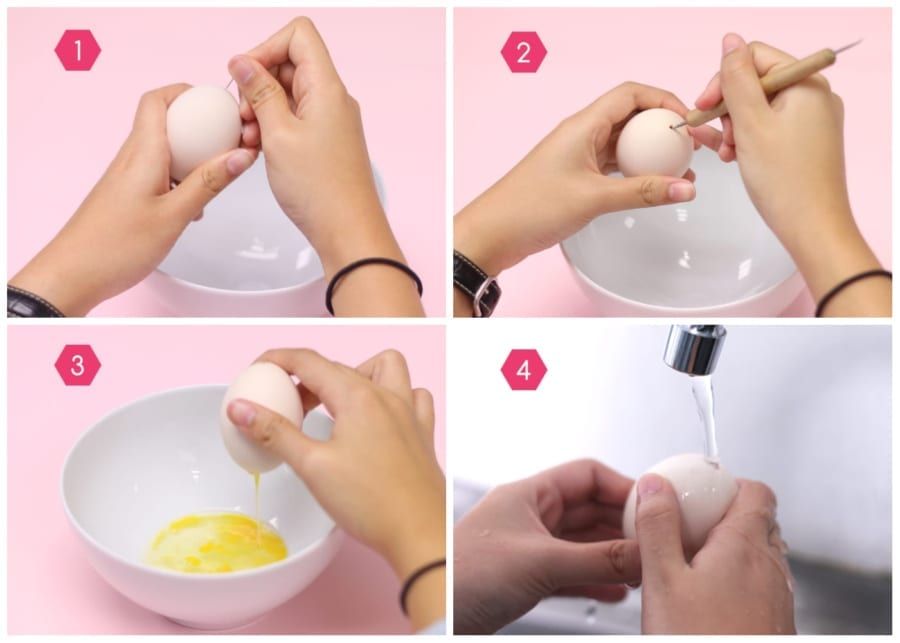 1

2

3

4